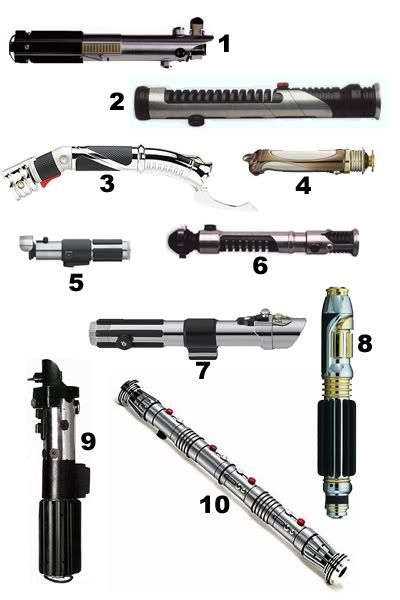 1
2
3
4
5
6
7
8
9
10